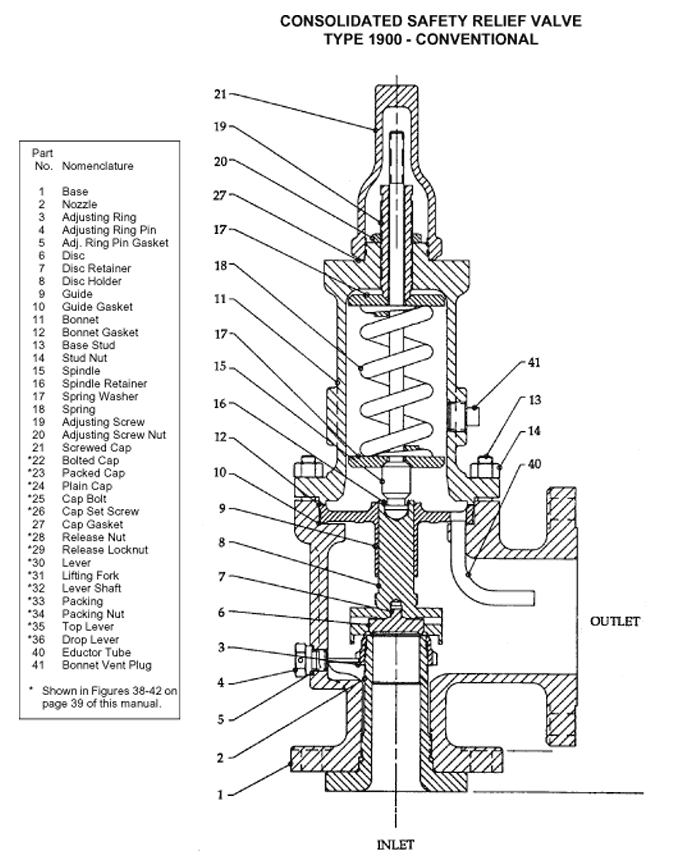 CONSOLIDATED SAFETY RELIEF VALVE
TYPE 1900 - CONVENTIONAL

| Part No. | Nomenclature |
|---|---|
| 1 | Base |
| 2 | Nozzle |
| 3 | Adjusting Ring |
| 4 | Adjusting Ring Pin |
| 5 | Adj. Ring Pin Gasket |
| 6 | Disc |
| 7 | Disc Retainer |
| 8 | Disc Holder |
| 9 | Guide |
| 10 | Guide Gasket |
| 11 | Bonnet |
| 12 | Bonnet Gasket |
| 13 | Base Stud |
| 14 | Stud Nut |
| 15 | Spindle |
| 16 | Spindle Retainer |
| 17 | Spring Washer |
| 18 | Spring |
| 19 | Adjusting Screw |
| 20 | Adjusting Screw Nut |
| 21 | Screwed Cap |
| *22 | Bolted Cap |
| *23 | Packed Cap |
| *24 | Plain Cap |
| *25 | Cap Bolt |
| *26 | Cap Set Screw |
| 27 | Cap Gasket |
| *28 | Release Nut |
| *29 | Release Locknut |
| *30 | Lever |
| *31 | Lifting Fork |
| *32 | Lever Shaft |
| *33 | Packing |
| *34 | Packing Nut |
| *35 | Top Lever |
| *36 | Drop Lever |
| 40 | Eductor Tube |
| 41 | Bonnet Vent Plug |

* Shown in Figures 38-42 on page 39 of this manual.

21
19
20
27
17
18
11
17
15
16
12
10
9
8
7
6
3
4
5
2
1
41
13
14
40

OUTLET

INLET